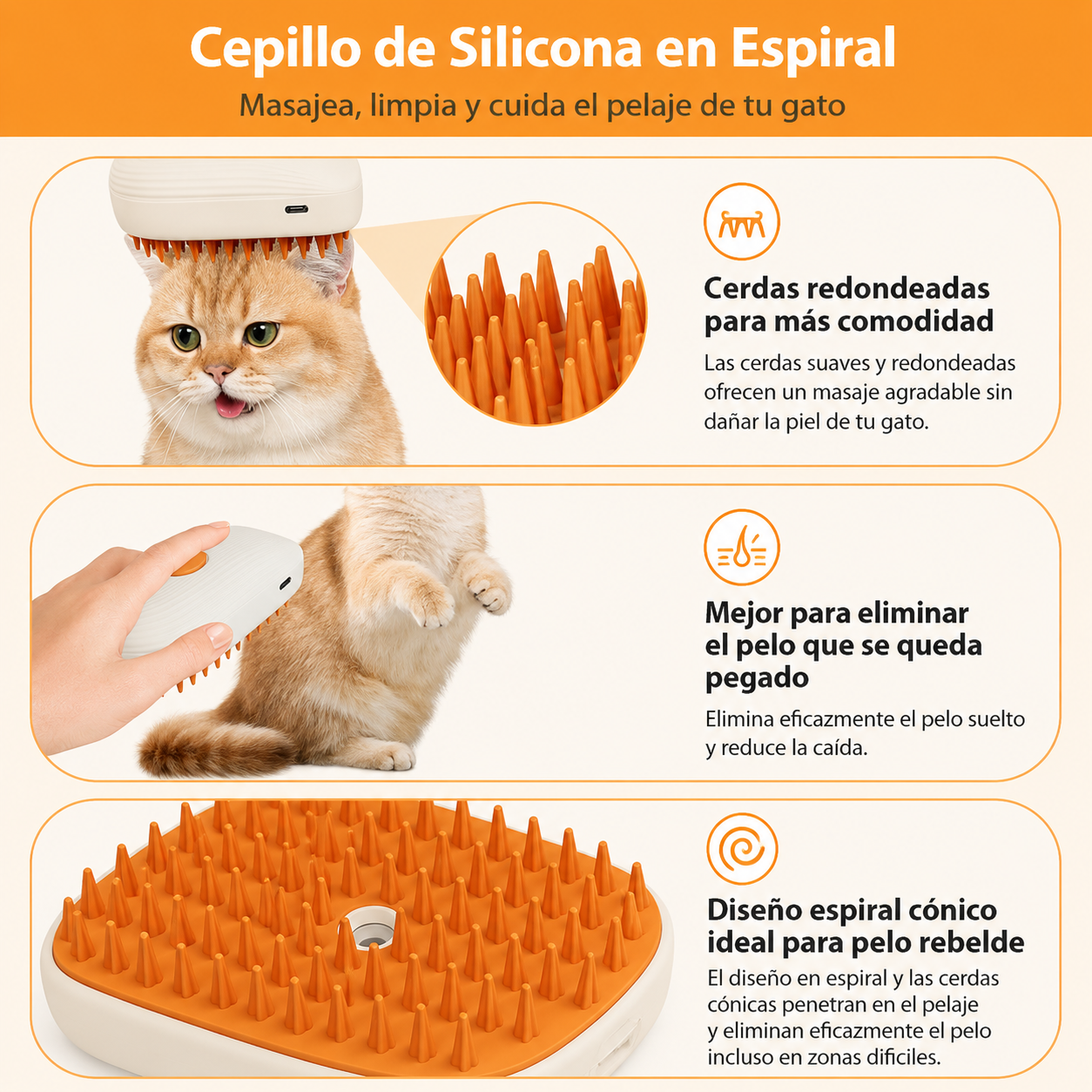 Cepillo de Silicona en Espiral

Masajea, limpia y cuida el pelaje de tu gato

Cerdas redondeadas para más comodidad

Las cerdas suaves y redondeadas ofrecen un masaje agradable sin dañar la piel de tu gato.

Mejor para eliminar el pelo que se queda pegado

Elimina eficazmente el pelo suelto y reduce la caída.

Diseño espiral cónico ideal para pelo rebelde

El diseño en espiral y las cerdas cónicas penetran en el pelaje y eliminan eficazmente el pelo incluso en zonas difíciles.